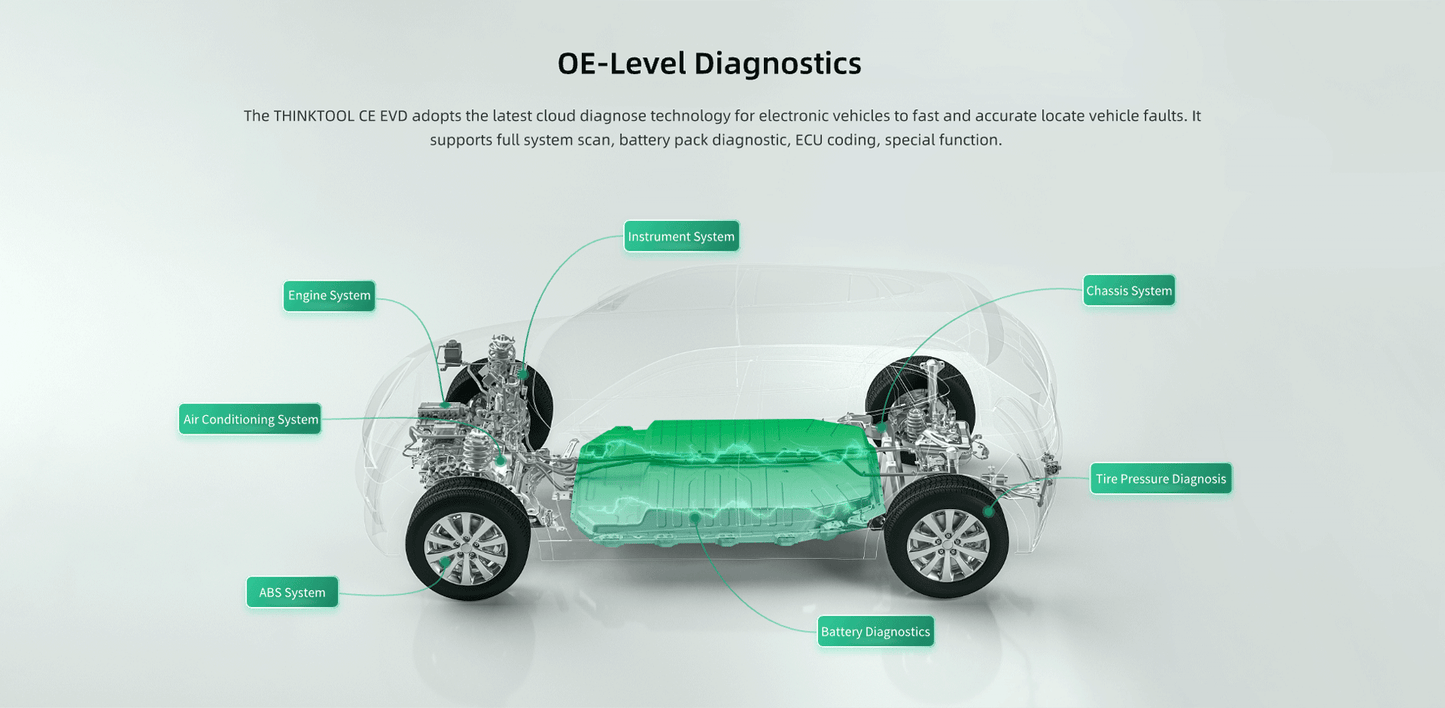 OE-Level Diagnostics

The THINKTOOL CE EVD adopts the latest cloud diagnose technology for electronic vehicles to fast and accurate locate vehicle faults. It supports full system scan, battery pack diagnostic, ECU coding, special function.

Instrument System

Engine System

Chassis System

Air Conditioning System

Tire Pressure Diagnosis

ABS System

Battery Diagnostics