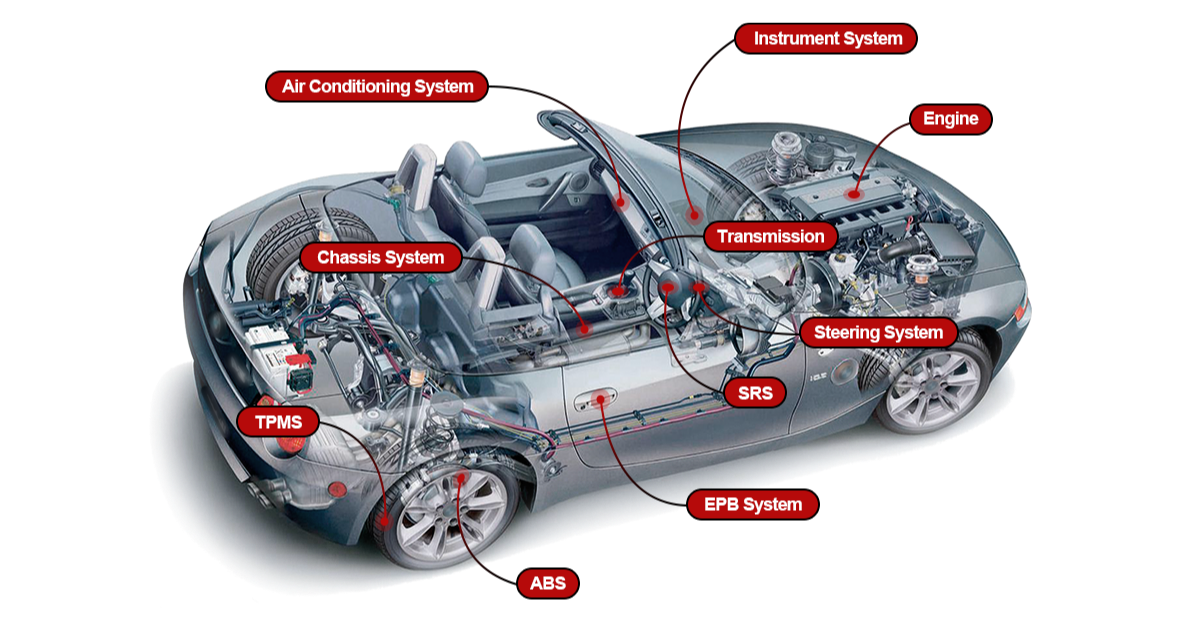 Instrument System
Air Conditioning System
Engine
Transmission
Chassis System
Steering System
SRS
TPMS
EPB System
ABS