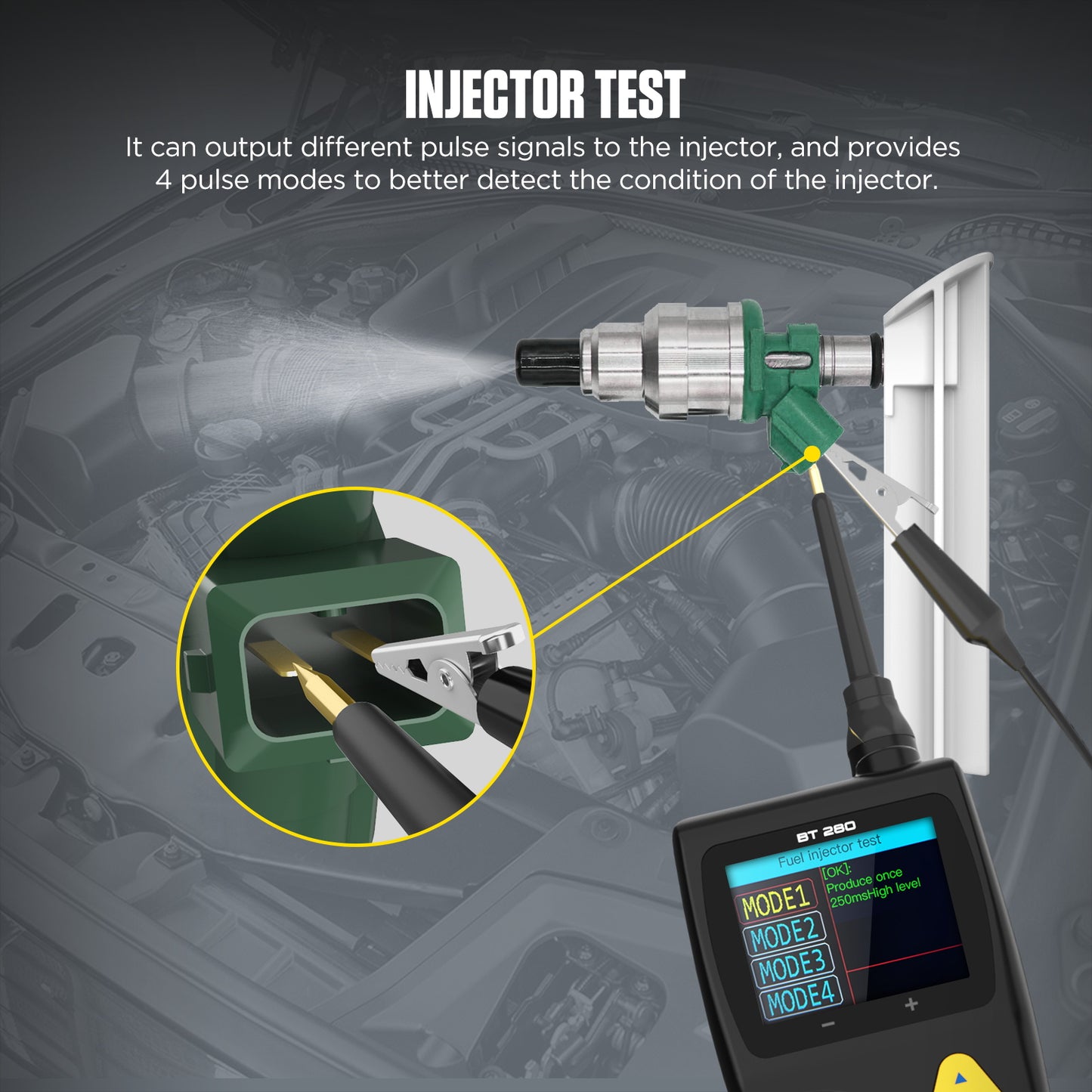 INJECTOR TEST

It can output different pulse signals to the injector, and provides 4 pulse modes to better detect the condition of the injector.

BT 280

Fuel injector test

MODE1
MODE2
MODE3
MODE4

[OK]:
Produce once
250msHigh level

−
+