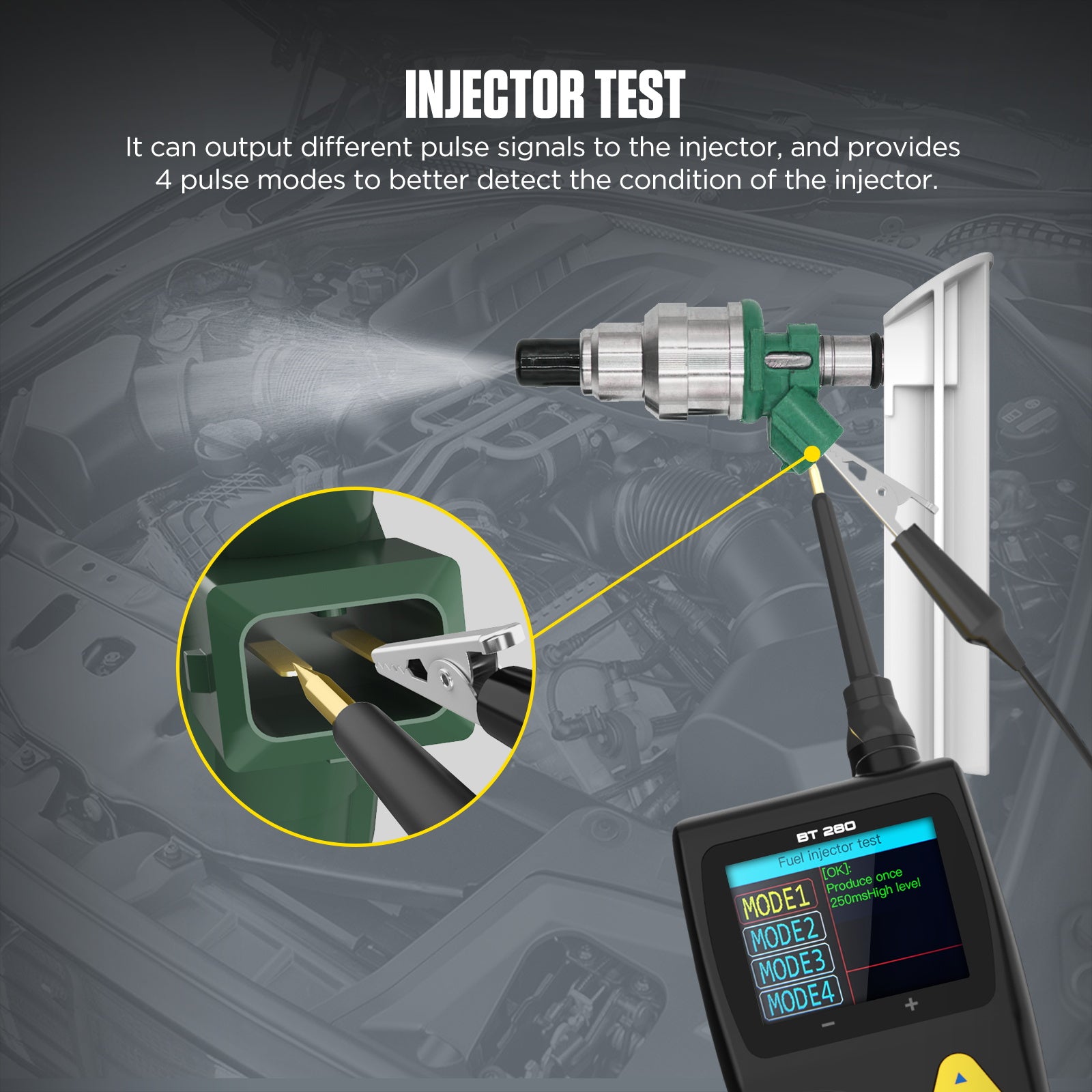 INJECTOR TEST

It can output different pulse signals to the injector, and provides 4 pulse modes to better detect the condition of the injector.

BT 280

Fuel injector test

MODE1
MODE2
MODE3
MODE4

[OK]:
Produce once
250msHigh level

−
+